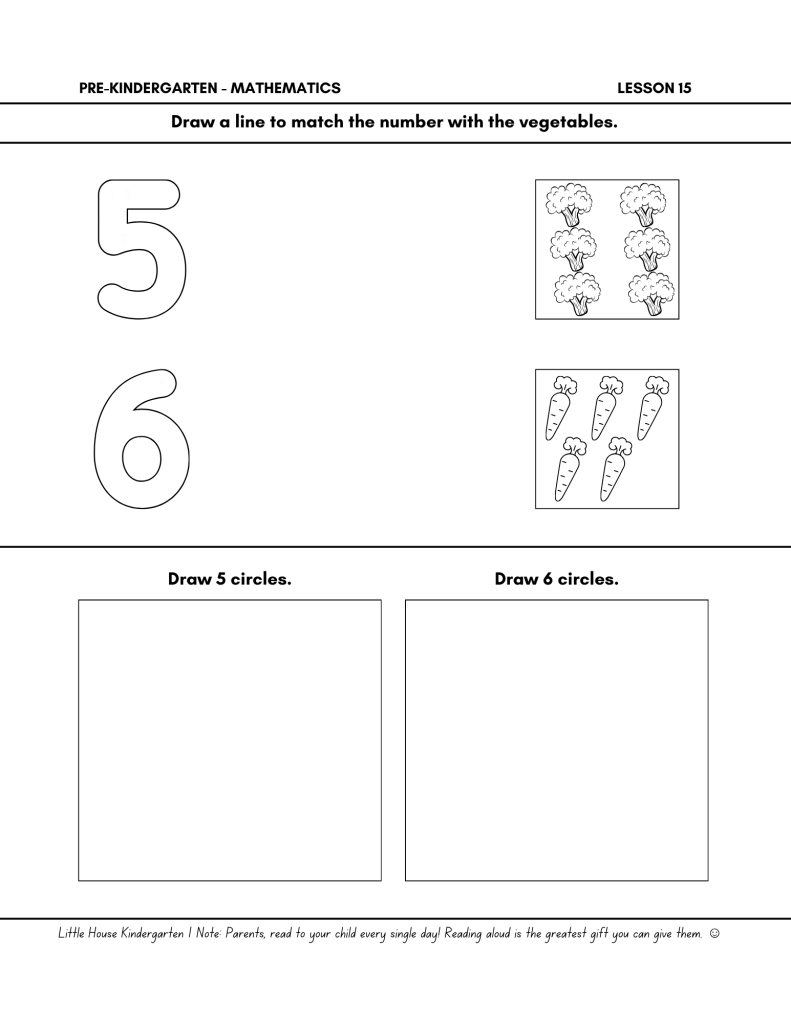 PRE-KINDERGARTEN - MATHEMATICS

LESSON 15

Draw a line to match the number with the vegetables.

5

6

Draw 5 circles.

Draw 6 circles.

Little House Kindergarten | Note: Parents, read to your child every single day! Reading aloud is the greatest gift you can give them. ☺