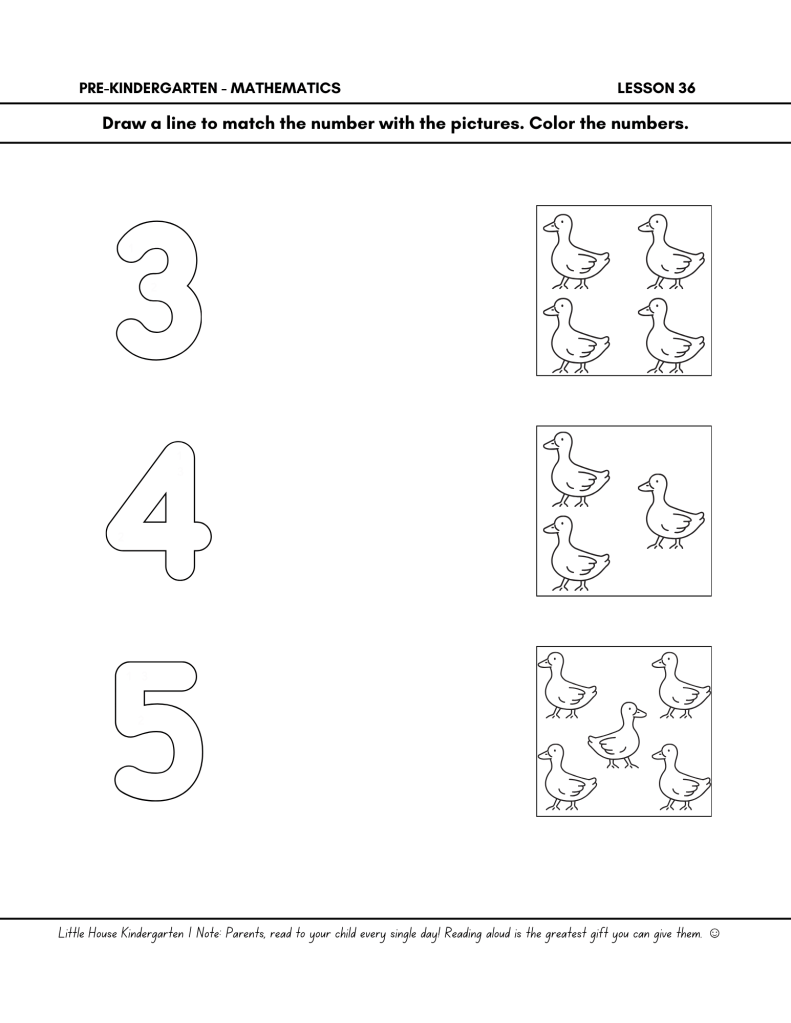 PRE-KINDERGARTEN - MATHEMATICS

LESSON 36

Draw a line to match the number with the pictures. Color the numbers.

3

4

5

Little House Kindergarten | Note: Parents, read to your child every single day! Reading aloud is the greatest gift you can give them. ☺