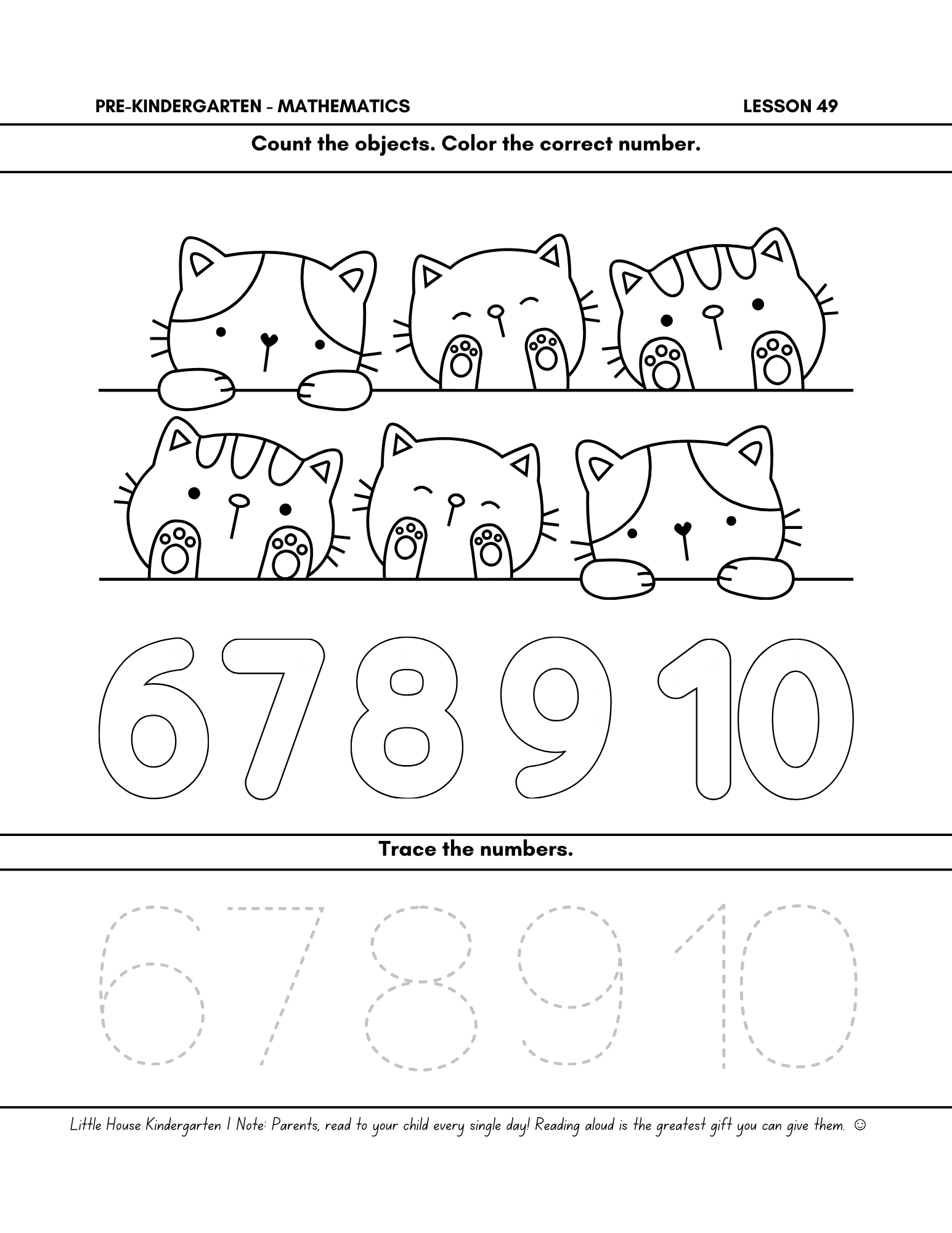 PRE-KINDERGARTEN - MATHEMATICS

LESSON 49

Count the objects. Color the correct number.

6 7 8 9 10

Trace the numbers.

6 7 8 9 10

Little House Kindergarten | Note: Parents, read to your child every single day! Reading aloud is the greatest gift you can give them. ☺