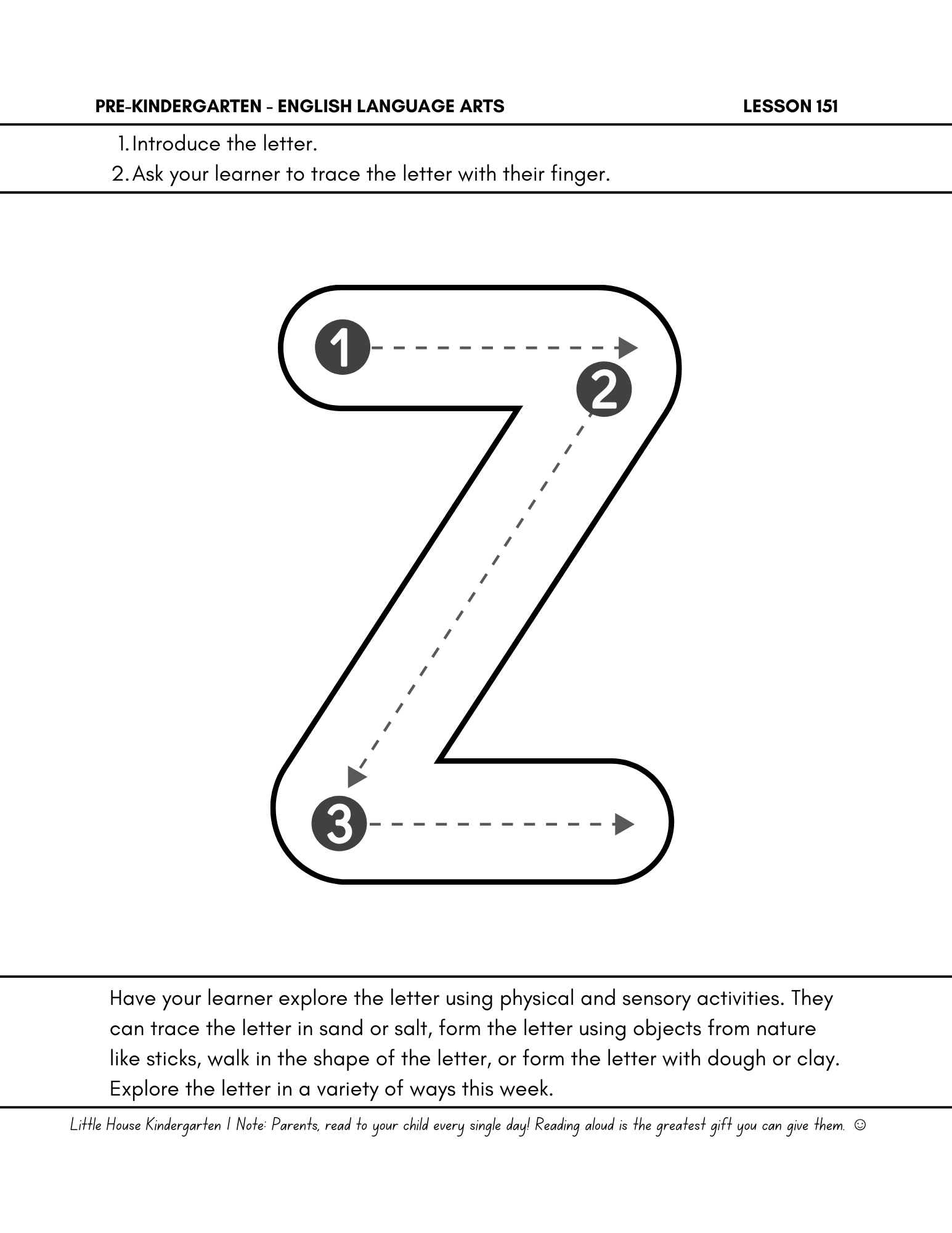 PRE-KINDERGARTEN - ENGLISH LANGUAGE ARTS

LESSON 151

1. Introduce the letter.
2. Ask your learner to trace the letter with their finger.

1

2

3

Have your learner explore the letter using physical and sensory activities. They can trace the letter in sand or salt, form the letter using objects from nature like sticks, walk in the shape of the letter, or form the letter with dough or clay. Explore the letter in a variety of ways this week.

Little House Kindergarten | Note: Parents, read to your child every single day! Reading aloud is the greatest gift you can give them. ☺