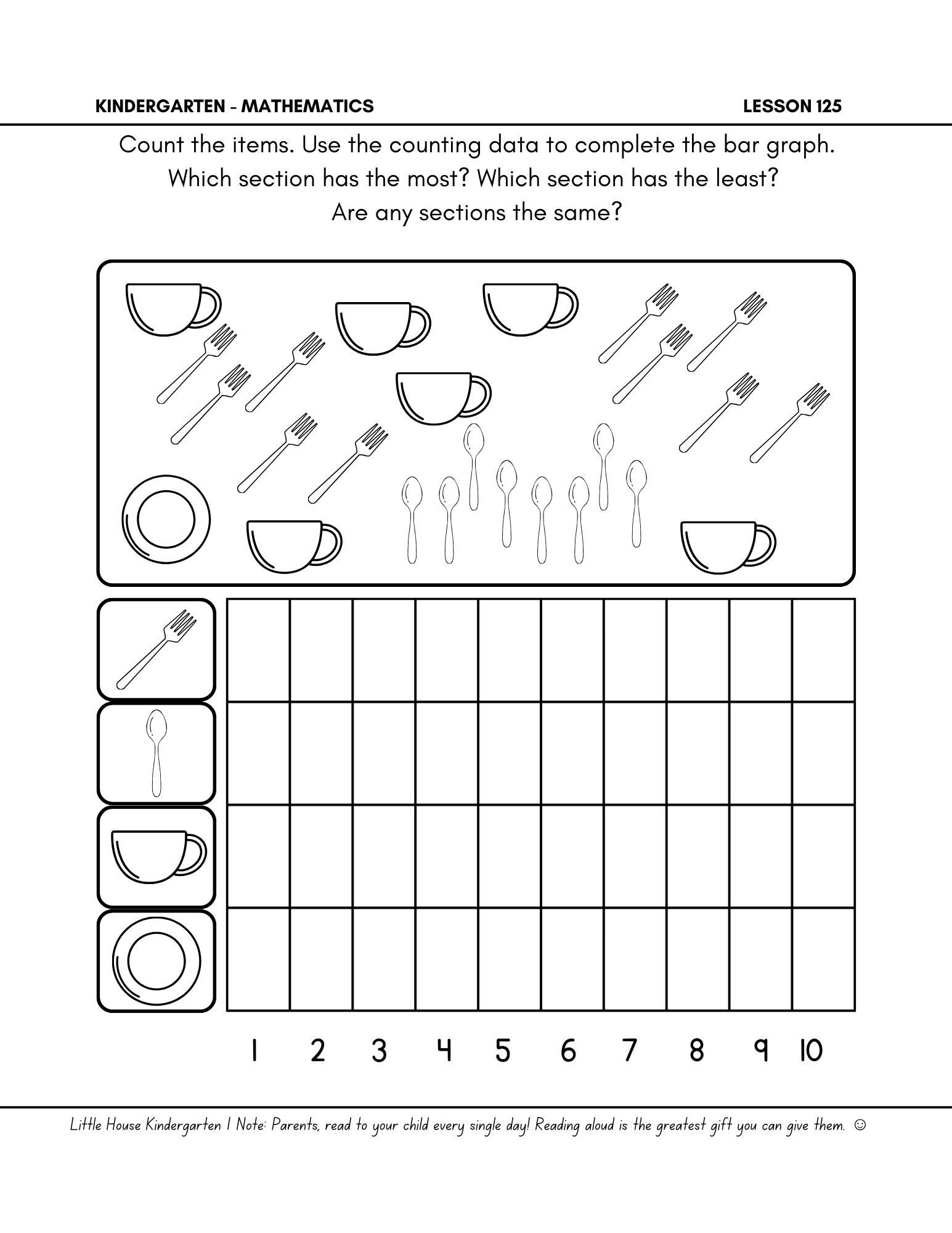 KINDERGARTEN - MATHEMATICS LESSON 125

Count the items. Use the counting data to complete the bar graph. Which section has the most? Which section has the least? Are any sections the same?

1 2 3 4 5 6 7 8 9 10

Little House Kindergarten | Note: Parents, read to your child every single day! Reading aloud is the greatest gift you can give them. ☺