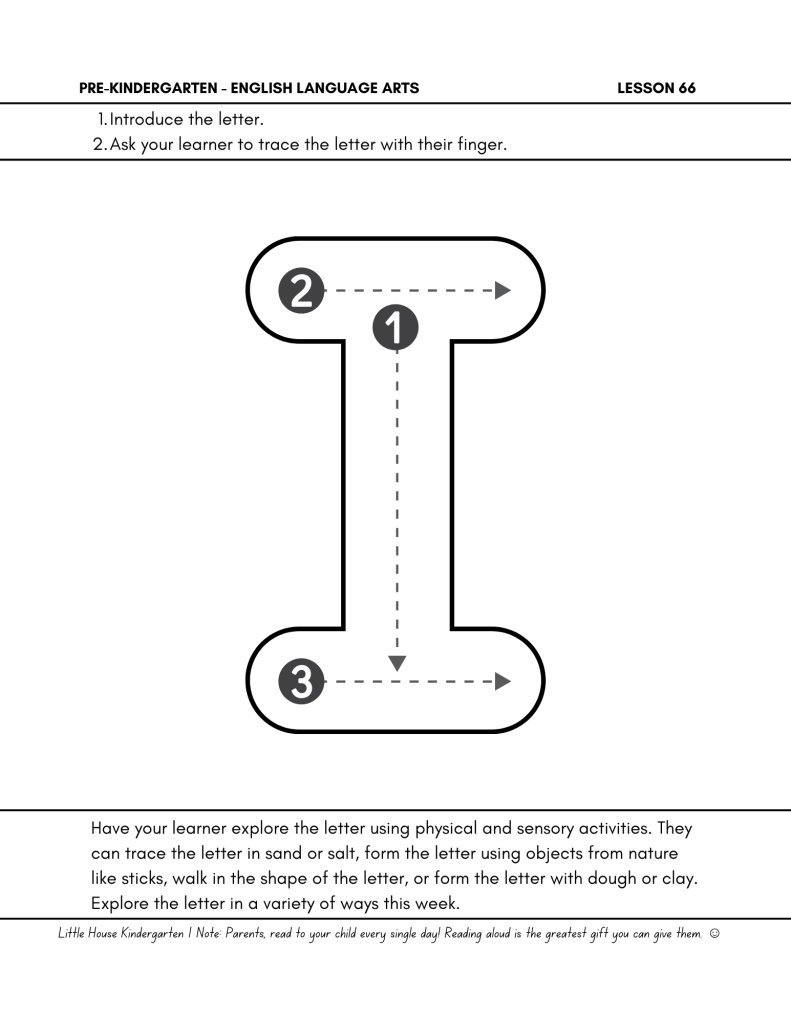 PRE-KINDERGARTEN - ENGLISH LANGUAGE ARTS LESSON 66

1. Introduce the letter.
2. Ask your learner to trace the letter with their finger.

2

1

3

Have your learner explore the letter using physical and sensory activities. They can trace the letter in sand or salt, form the letter using objects from nature like sticks, walk in the shape of the letter, or form the letter with dough or clay. Explore the letter in a variety of ways this week.

Little House Kindergarten | Note: Parents, read to your child every single day! Reading aloud is the greatest gift you can give them. ☺