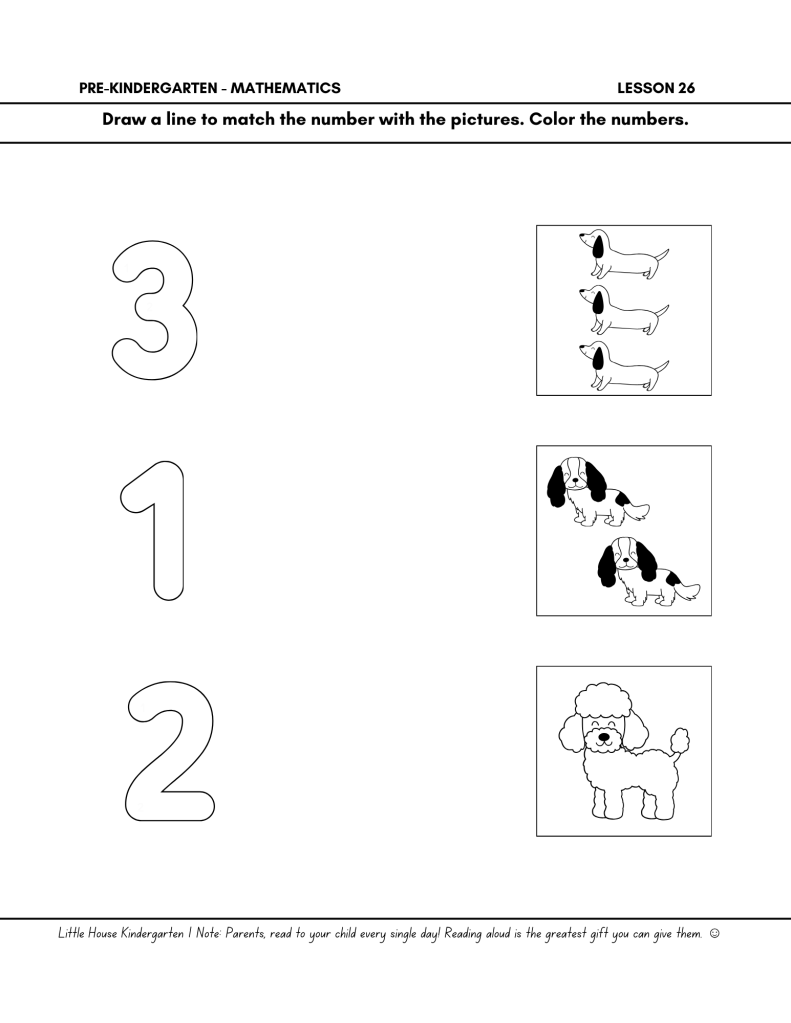 PRE-KINDERGARTEN - MATHEMATICS

LESSON 26

Draw a line to match the number with the pictures. Color the numbers.

3

1

2

Little House Kindergarten | Note: Parents, read to your child every single day! Reading aloud is the greatest gift you can give them. ☺