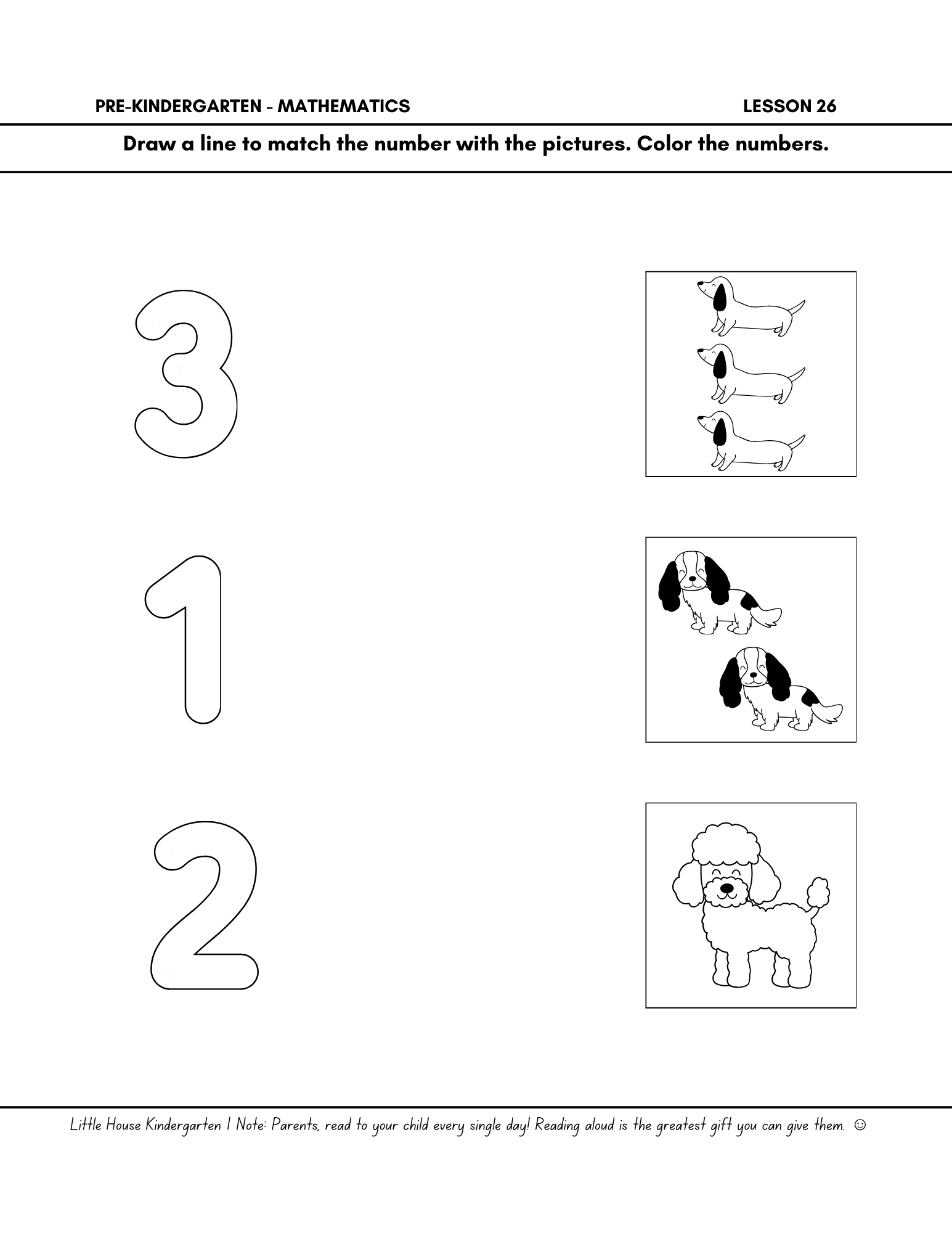 PRE-KINDERGARTEN - MATHEMATICS

LESSON 26

Draw a line to match the number with the pictures. Color the numbers.

3

1

2

Little House Kindergarten | Note: Parents, read to your child every single day! Reading aloud is the greatest gift you can give them. ☺