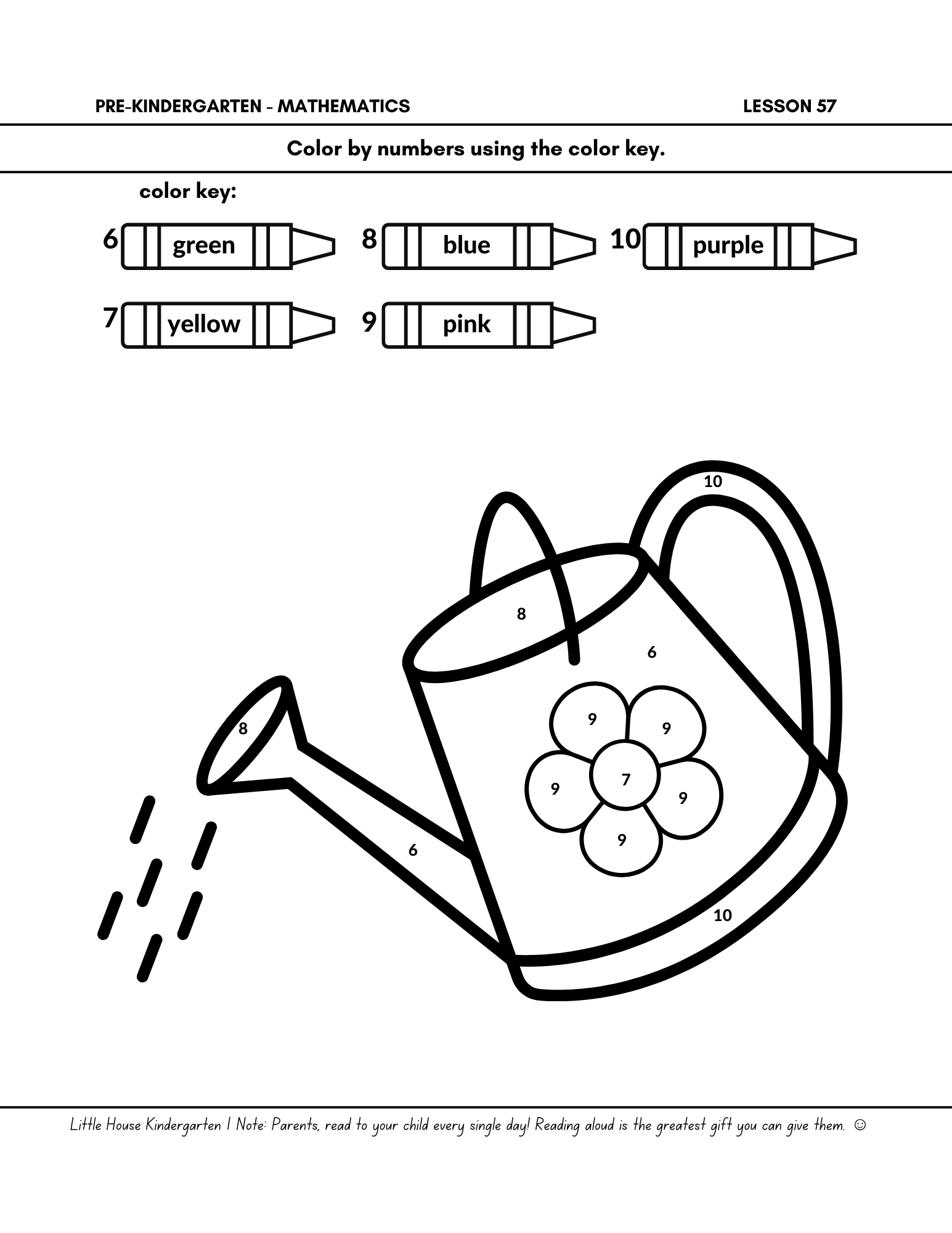 PRE-KINDERGARTEN - MATHEMATICS LESSON 57

Color by numbers using the color key.

color key:

6 green 8 blue 10 purple

7 yellow 9 pink

10

8

6

8

9 9

9 7 9

9

6

10

Little House Kindergarten | Note: Parents, read to your child every single day! Reading aloud is the greatest gift you can give them. ☺