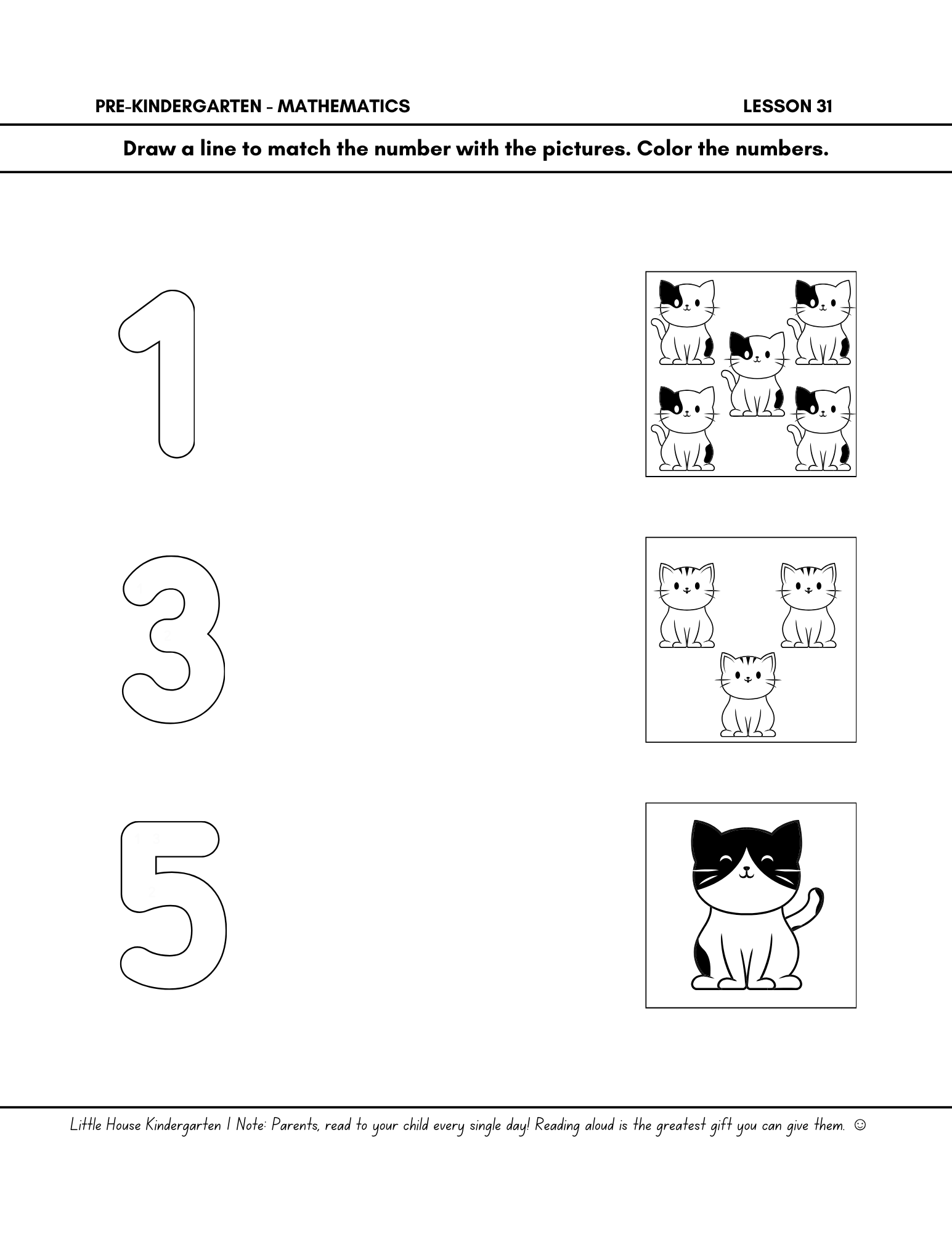 PRE-KINDERGARTEN - MATHEMATICS LESSON 31

Draw a line to match the number with the pictures. Color the numbers.

1

3

5

Little House Kindergarten | Note: Parents, read to your child every single day! Reading aloud is the greatest gift you can give them. ☺