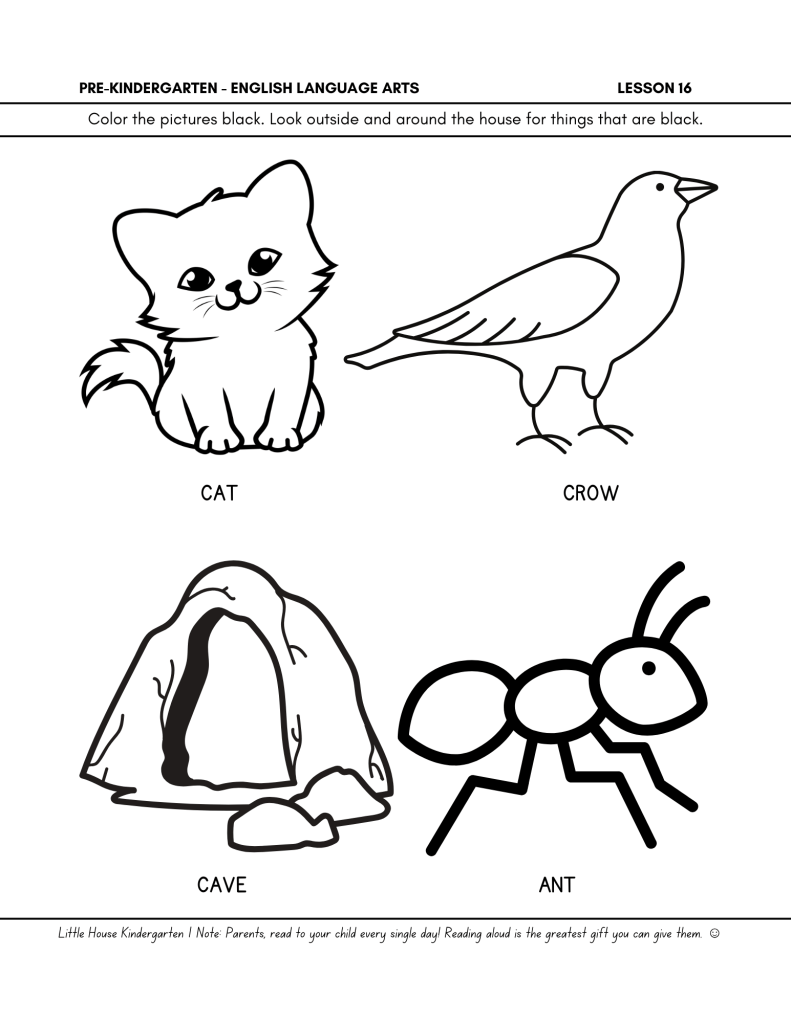 PRE-KINDERGARTEN - ENGLISH LANGUAGE ARTS LESSON 16

Color the pictures black. Look outside and around the house for things that are black.

CAT

CROW

CAVE

ANT

Little House Kindergarten | Note: Parents, read to your child every single day! Reading aloud is the greatest gift you can give them. ☺