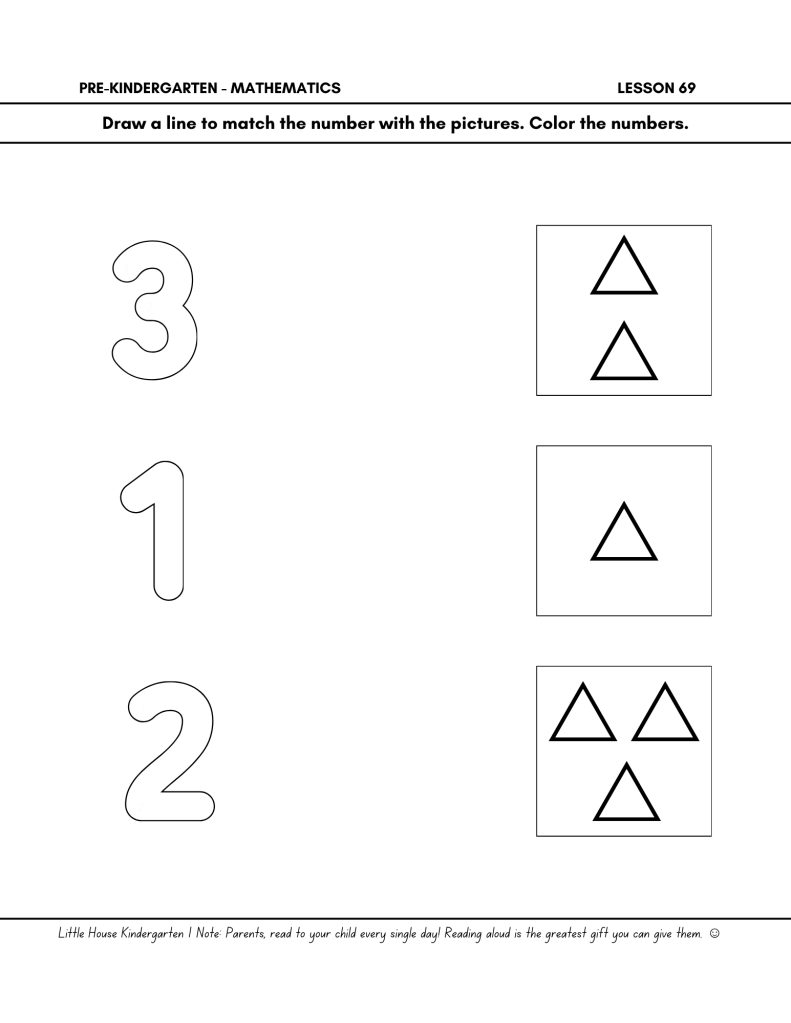 PRE-KINDERGARTEN - MATHEMATICS

LESSON 69

Draw a line to match the number with the pictures. Color the numbers.

3

1

2

Little House Kindergarten | Note: Parents, read to your child every single day! Reading aloud is the greatest gift you can give them. ☺