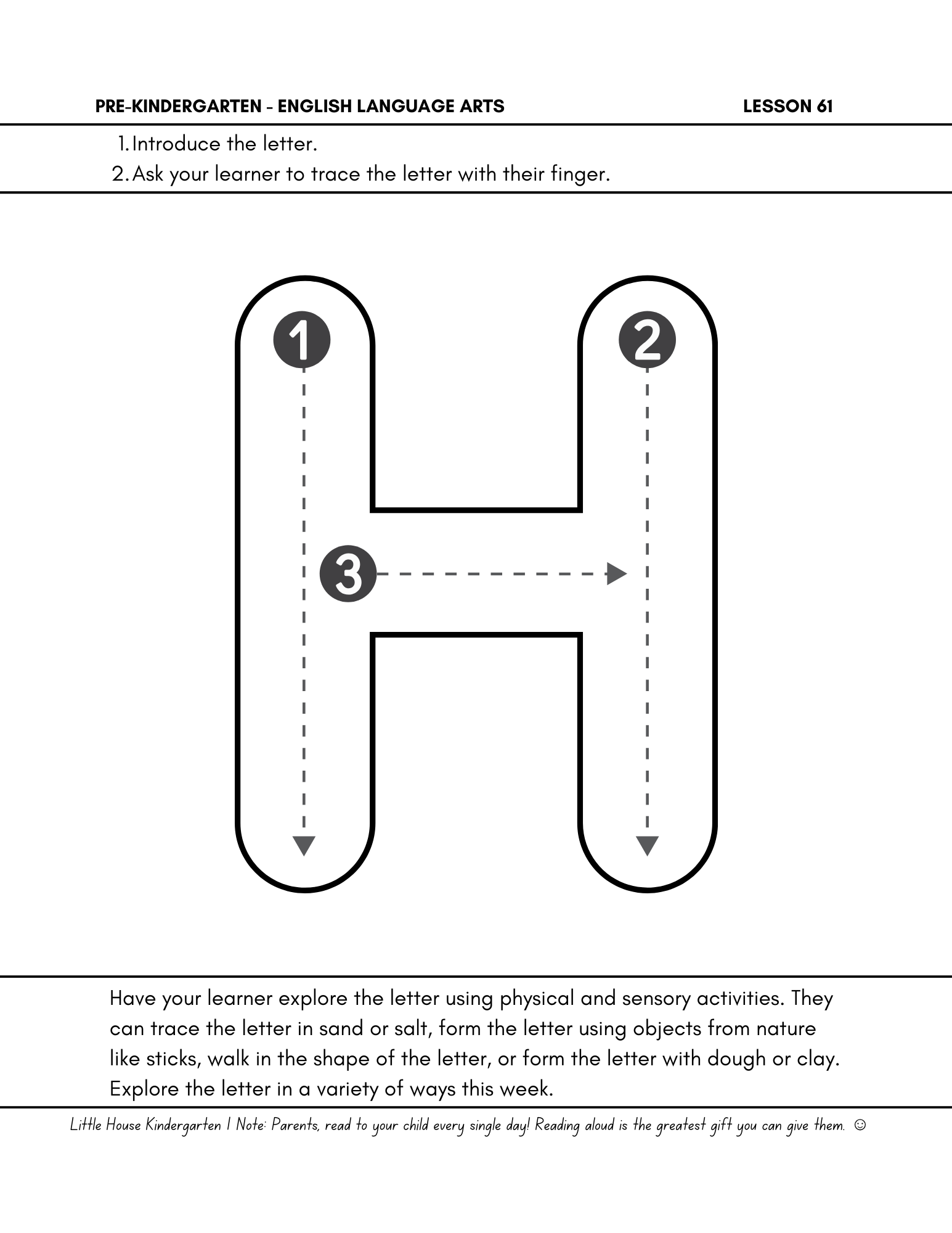 PRE-KINDERGARTEN - ENGLISH LANGUAGE ARTS LESSON 61

1. Introduce the letter.
2. Ask your learner to trace the letter with their finger.

1

2

3

Have your learner explore the letter using physical and sensory activities. They can trace the letter in sand or salt, form the letter using objects from nature like sticks, walk in the shape of the letter, or form the letter with dough or clay. Explore the letter in a variety of ways this week.

Little House Kindergarten | Note: Parents, read to your child every single day! Reading aloud is the greatest gift you can give them. ☺