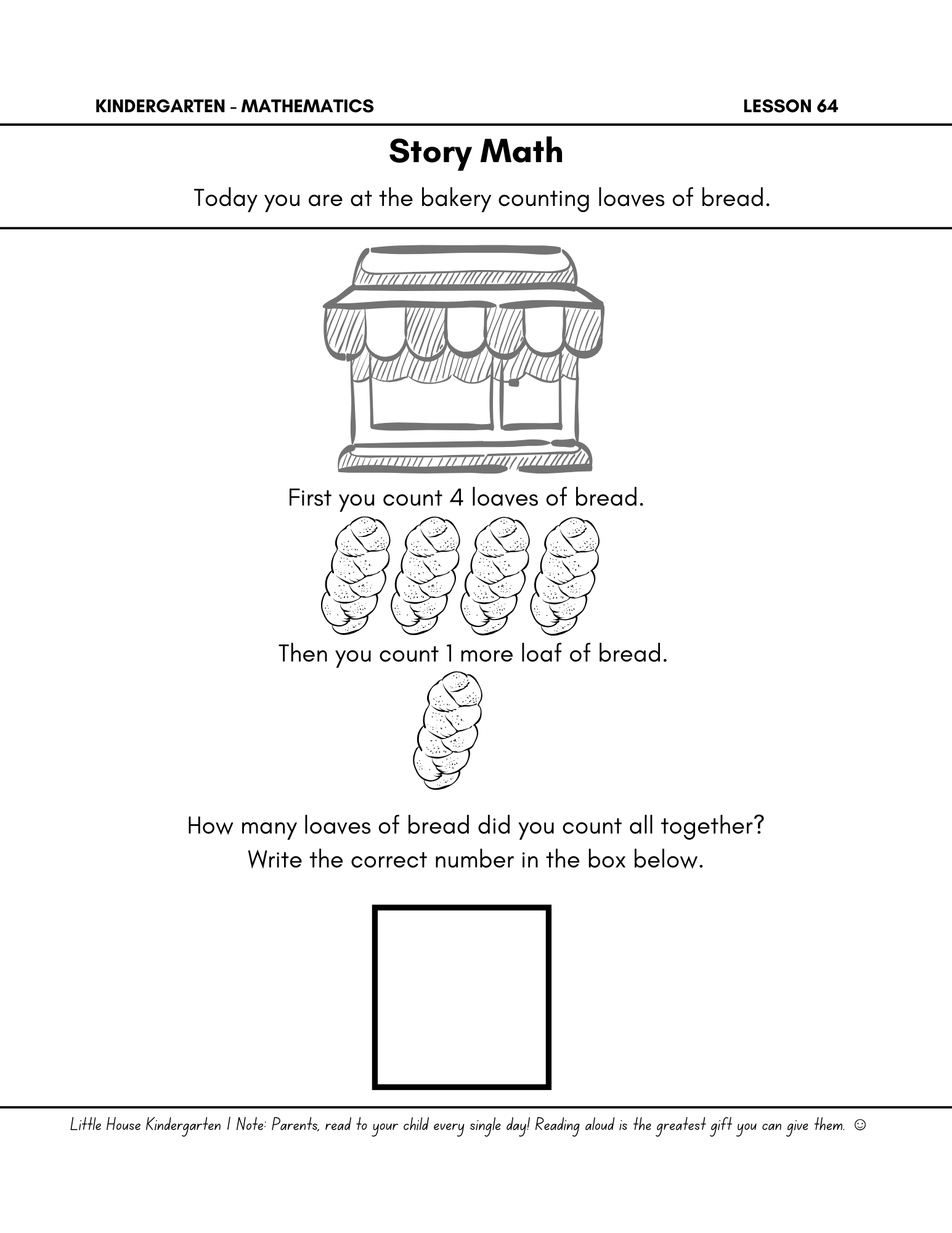 KINDERGARTEN - MATHEMATICS

LESSON 64

Story Math

Today you are at the bakery counting loaves of bread.

First you count 4 loaves of bread.

Then you count 1 more loaf of bread.

How many loaves of bread did you count all together?
Write the correct number in the box below.

Little House Kindergarten | Note: Parents, read to your child every single day! Reading aloud is the greatest gift you can give them. ☺