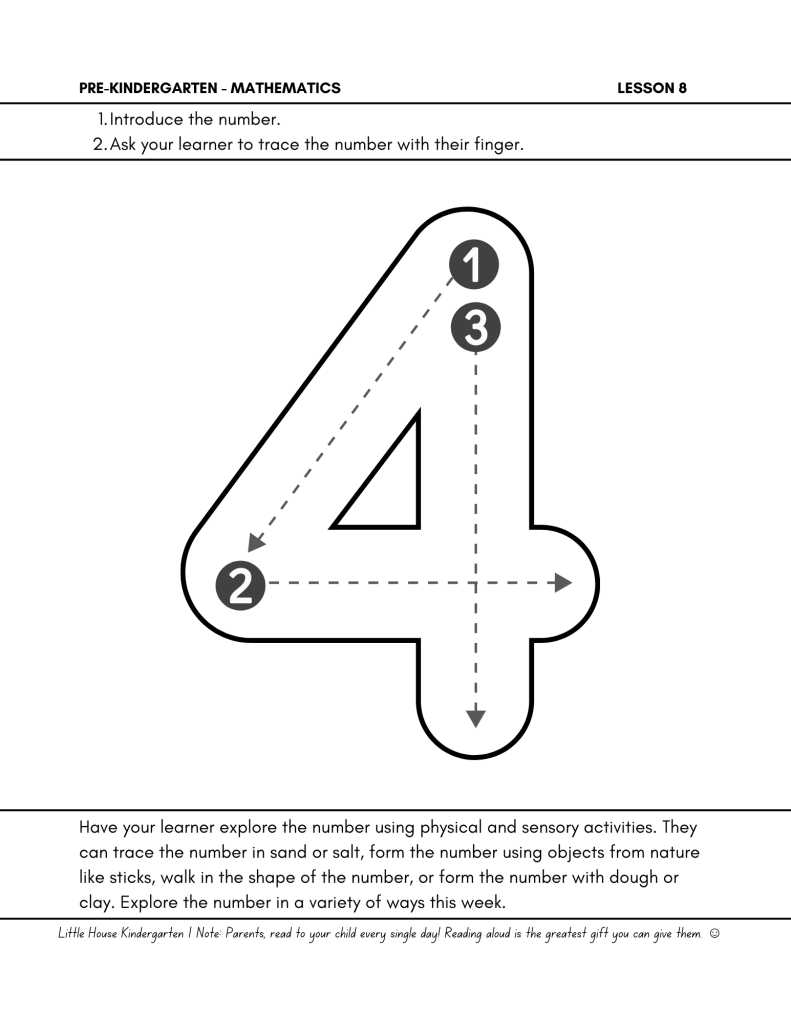 PRE-KINDERGARTEN - MATHEMATICS LESSON 8

1. Introduce the number.
2. Ask your learner to trace the number with their finger.

1

3

2

Have your learner explore the number using physical and sensory activities. They can trace the number in sand or salt, form the number using objects from nature like sticks, walk in the shape of the number, or form the number with dough or clay. Explore the number in a variety of ways this week.

Little House Kindergarten | Note: Parents, read to your child every single day! Reading aloud is the greatest gift you can give them. ☺