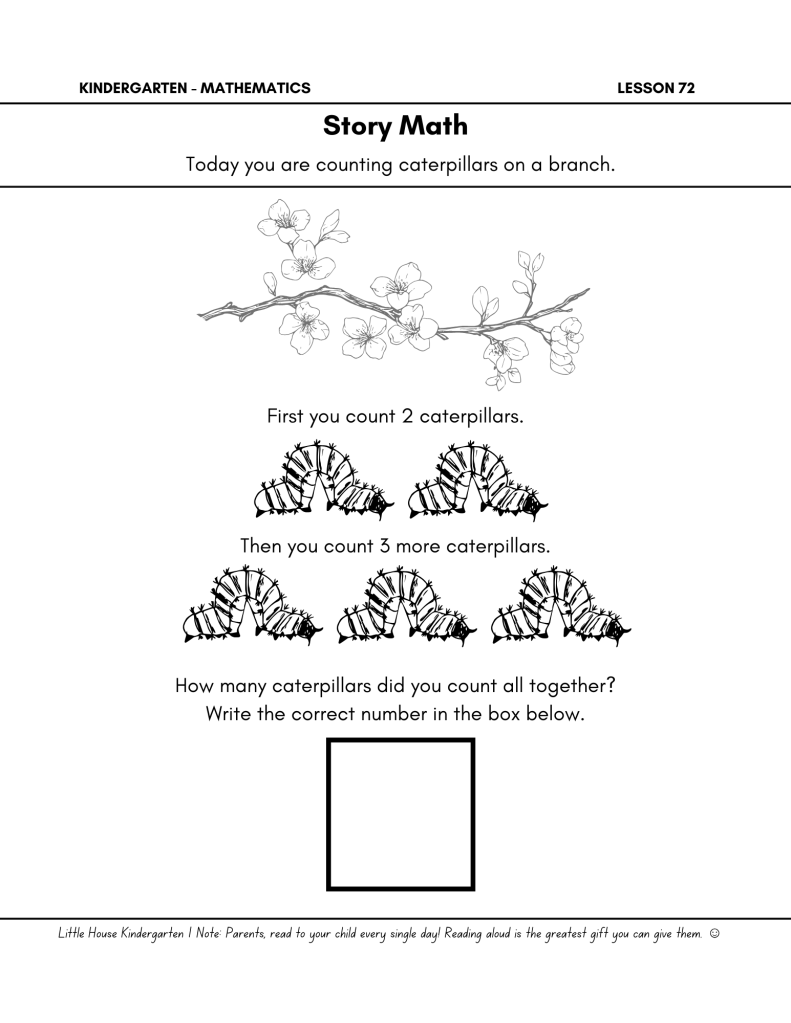 KINDERGARTEN - MATHEMATICS LESSON 72

Story Math

Today you are counting caterpillars on a branch.

First you count 2 caterpillars.

Then you count 3 more caterpillars.

How many caterpillars did you count all together?
Write the correct number in the box below.

Little House Kindergarten | Note: Parents, read to your child every single day! Reading aloud is the greatest gift you can give them. ☺