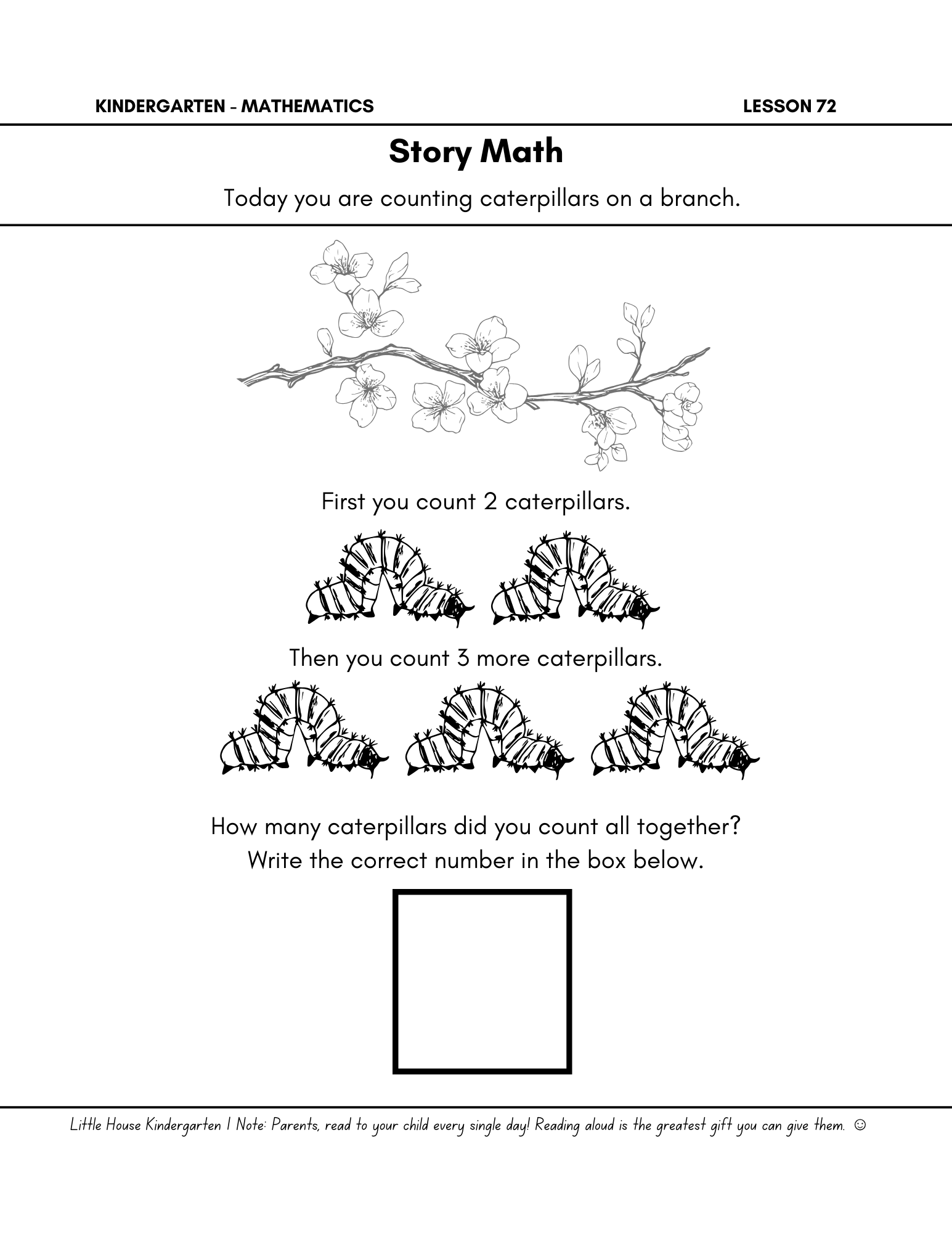 KINDERGARTEN - MATHEMATICS LESSON 72

Story Math

Today you are counting caterpillars on a branch.

First you count 2 caterpillars.

Then you count 3 more caterpillars.

How many caterpillars did you count all together?
Write the correct number in the box below.

Little House Kindergarten | Note: Parents, read to your child every single day! Reading aloud is the greatest gift you can give them. ☺