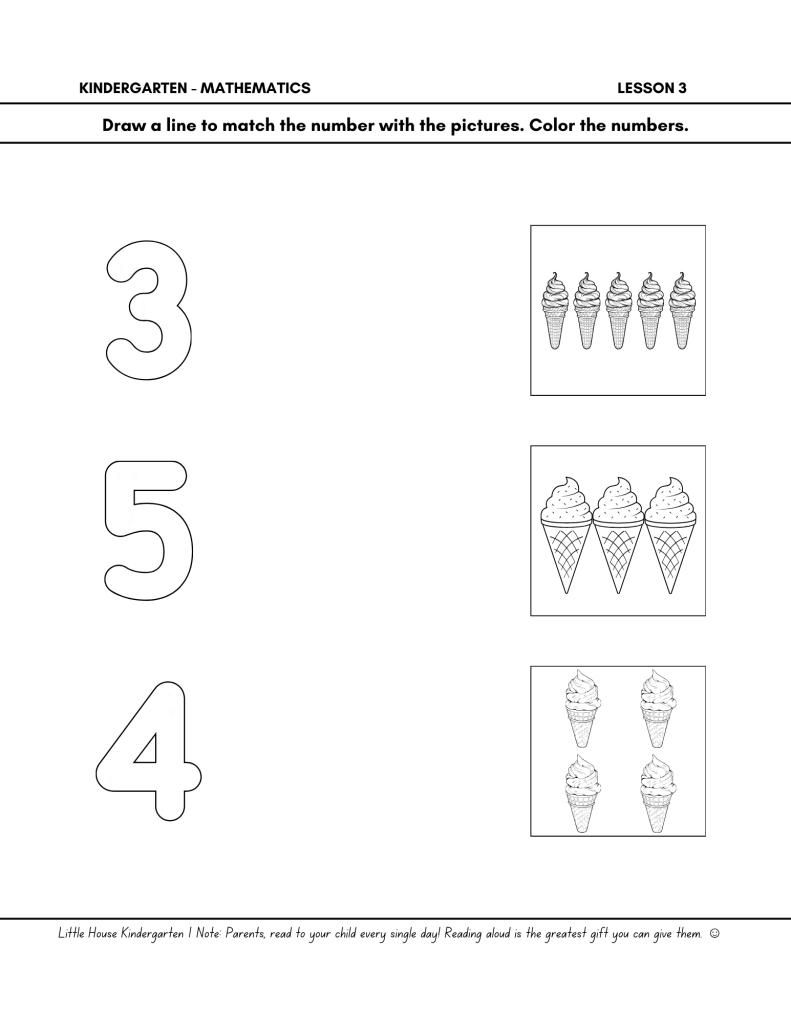 KINDERGARTEN - MATHEMATICS

LESSON 3

Draw a line to match the number with the pictures. Color the numbers.

3

5

4

Little House Kindergarten | Note: Parents, read to your child every single day! Reading aloud is the greatest gift you can give them. ☺