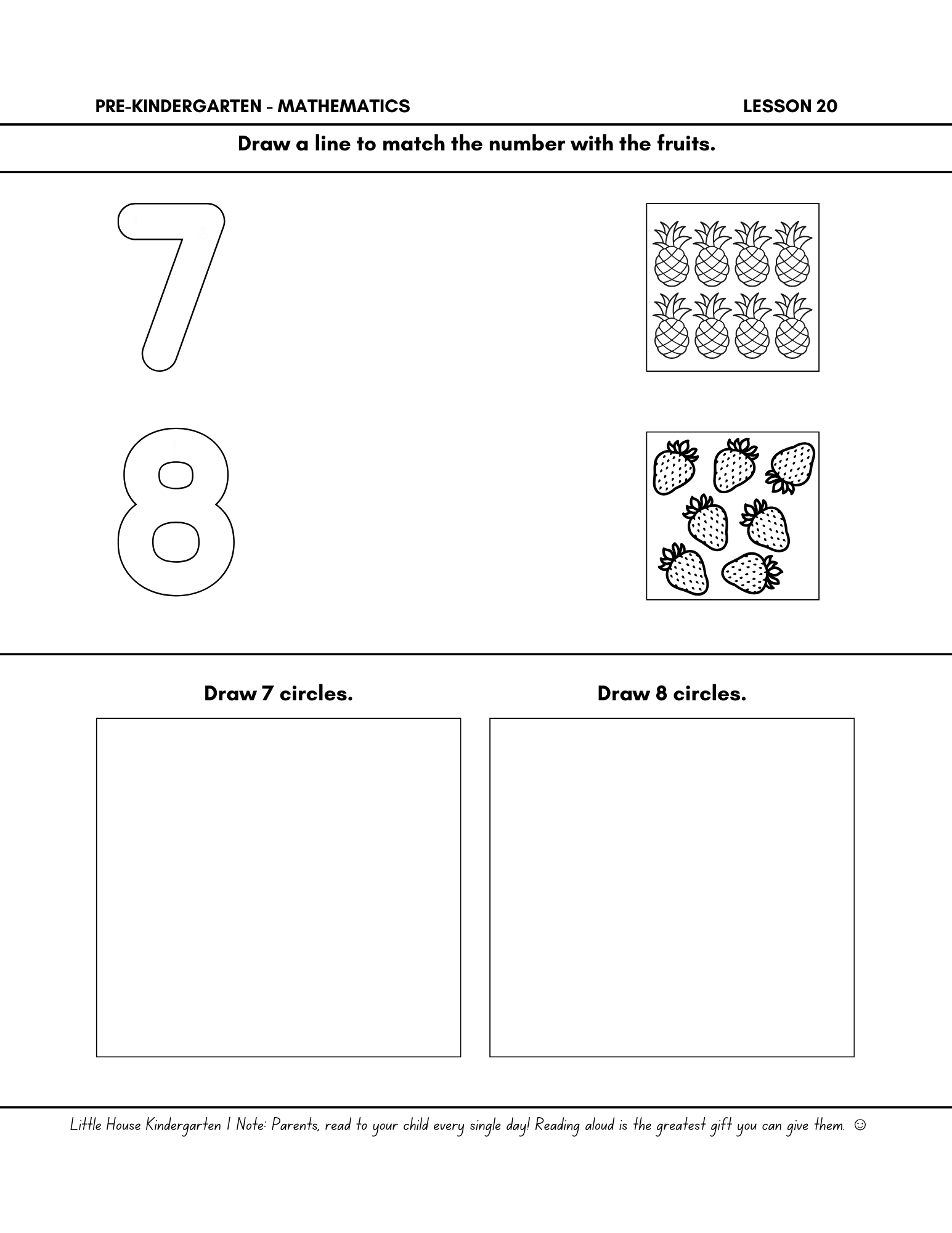 PRE-KINDERGARTEN - MATHEMATICS

LESSON 20

Draw a line to match the number with the fruits.

7

8

Draw 7 circles.

Draw 8 circles.

Little House Kindergarten | Note: Parents, read to your child every single day! Reading aloud is the greatest gift you can give them. ☺