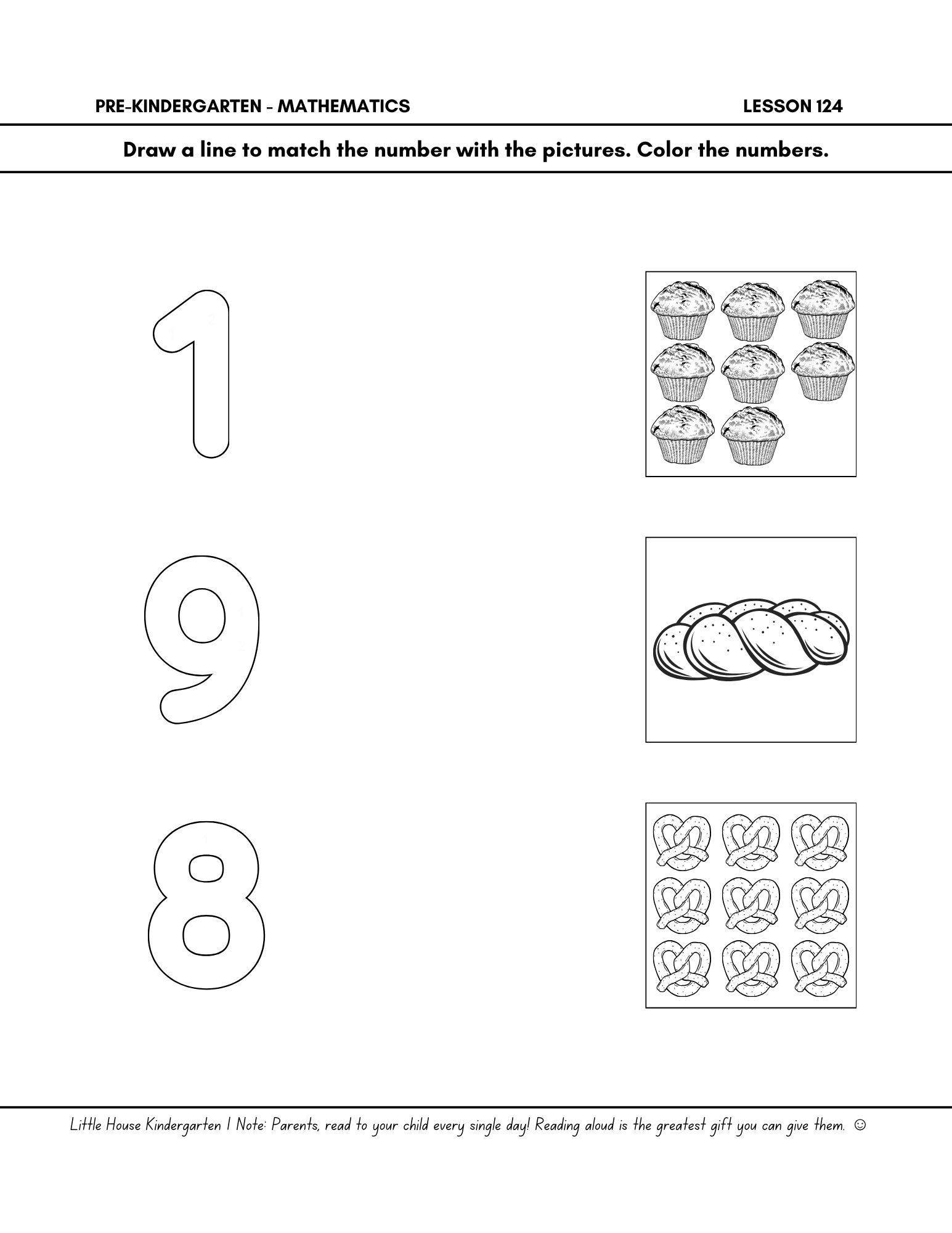 PRE-KINDERGARTEN - MATHEMATICS LESSON 124

Draw a line to match the number with the pictures. Color the numbers.

1

9

8

Little House Kindergarten | Note: Parents, read to your child every single day! Reading aloud is the greatest gift you can give them. ☺