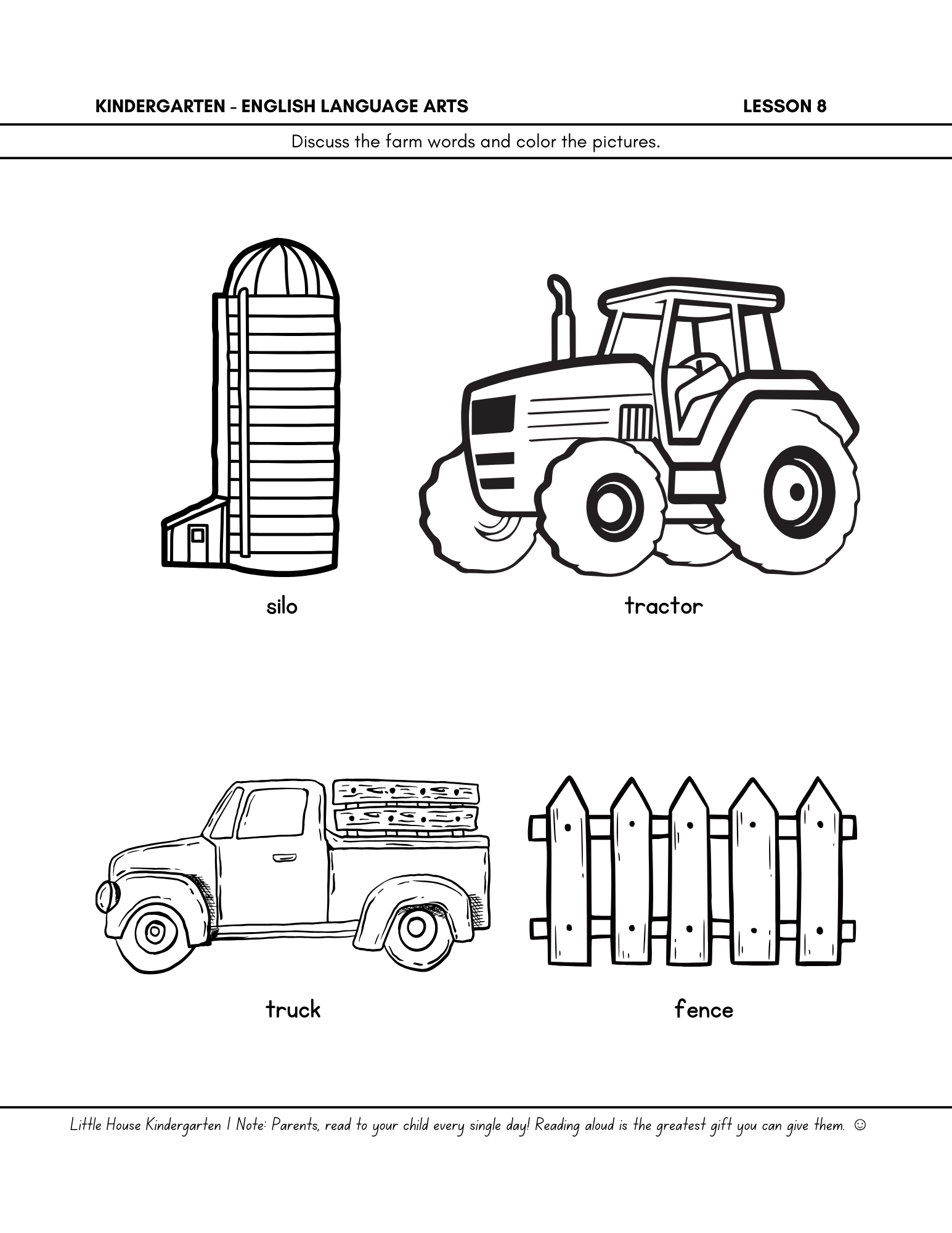 KINDERGARTEN - ENGLISH LANGUAGE ARTS

LESSON 8

Discuss the farm words and color the pictures.

silo

tractor

truck

fence

Little House Kindergarten | Note: Parents, read to your child every single day! Reading aloud is the greatest gift you can give them. ☺