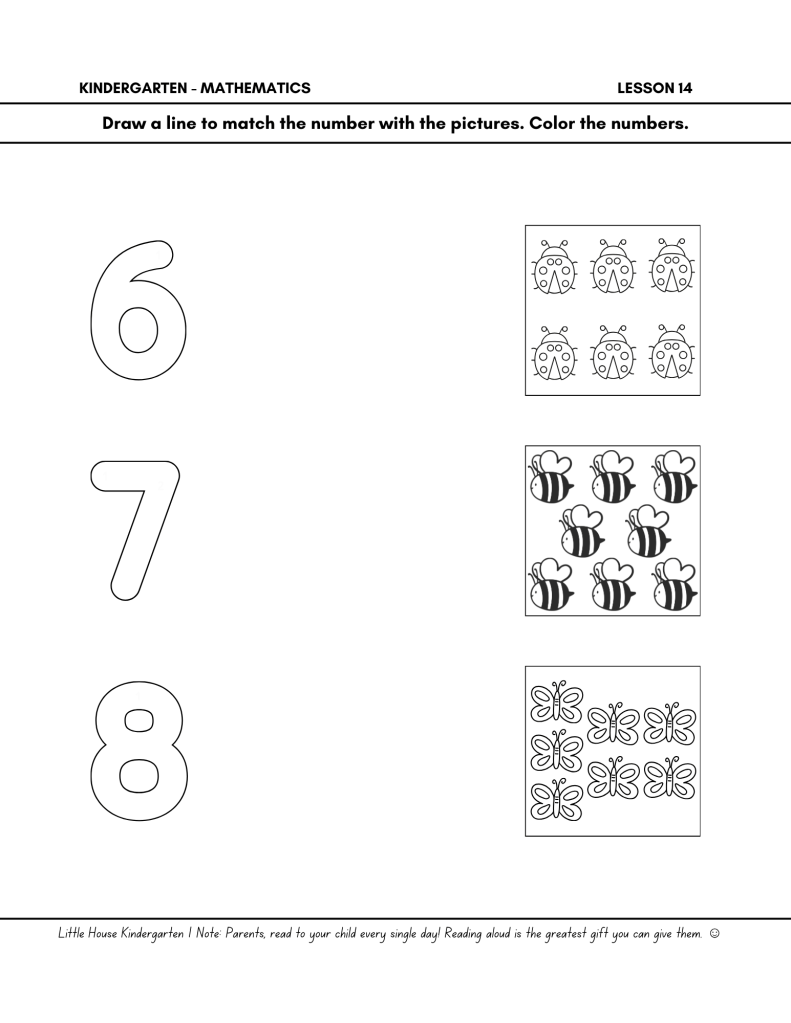 KINDERGARTEN - MATHEMATICS

LESSON 14

Draw a line to match the number with the pictures. Color the numbers.

6

7

8

Little House Kindergarten | Note: Parents, read to your child every single day! Reading aloud is the greatest gift you can give them. ☺