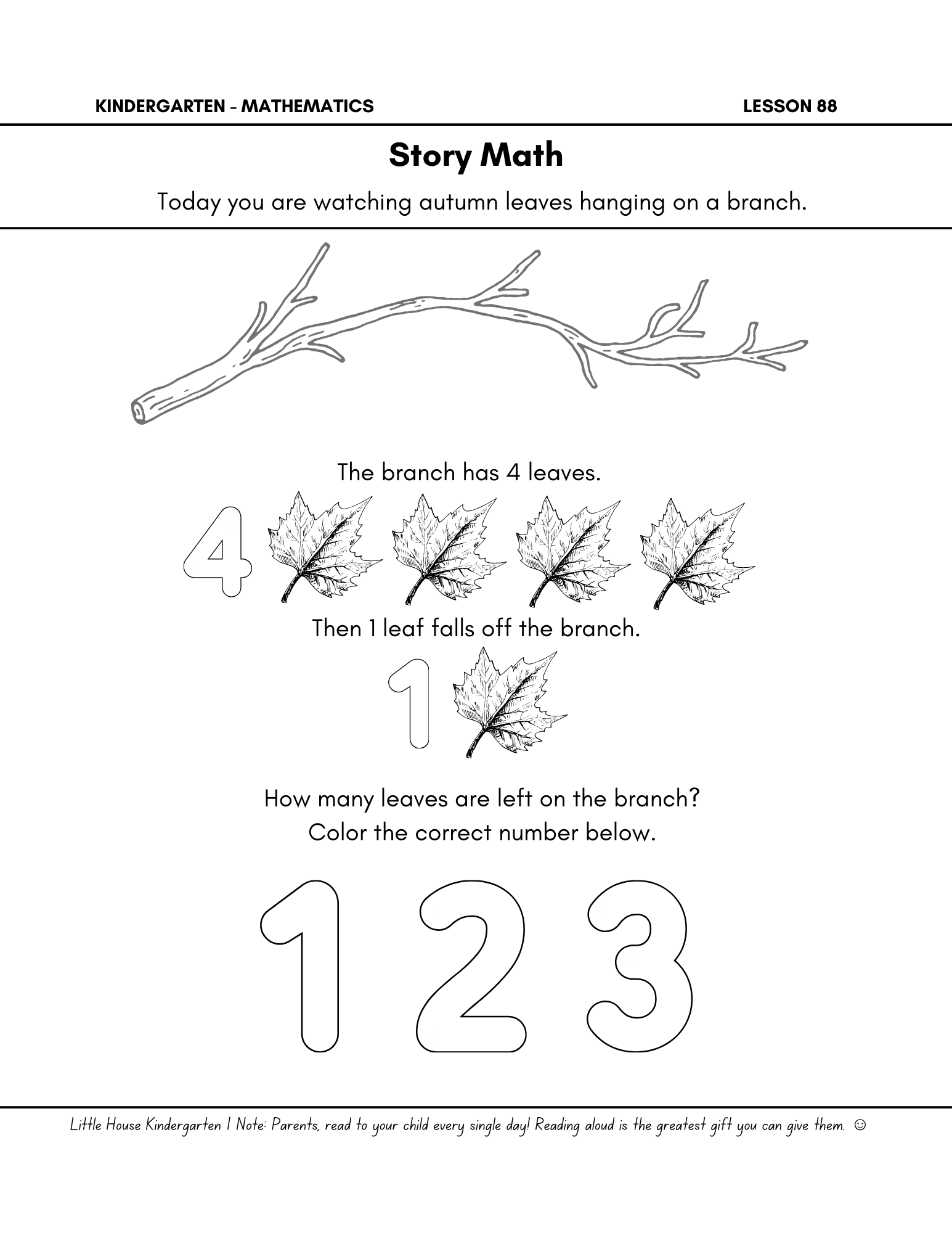 KINDERGARTEN - MATHEMATICS

LESSON 88

Story Math

Today you are watching autumn leaves hanging on a branch.

The branch has 4 leaves.

4

Then 1 leaf falls off the branch.

1

How many leaves are left on the branch?
Color the correct number below.

1 2 3

Little House Kindergarten | Note: Parents, read to your child every single day! Reading aloud is the greatest gift you can give them. ☺