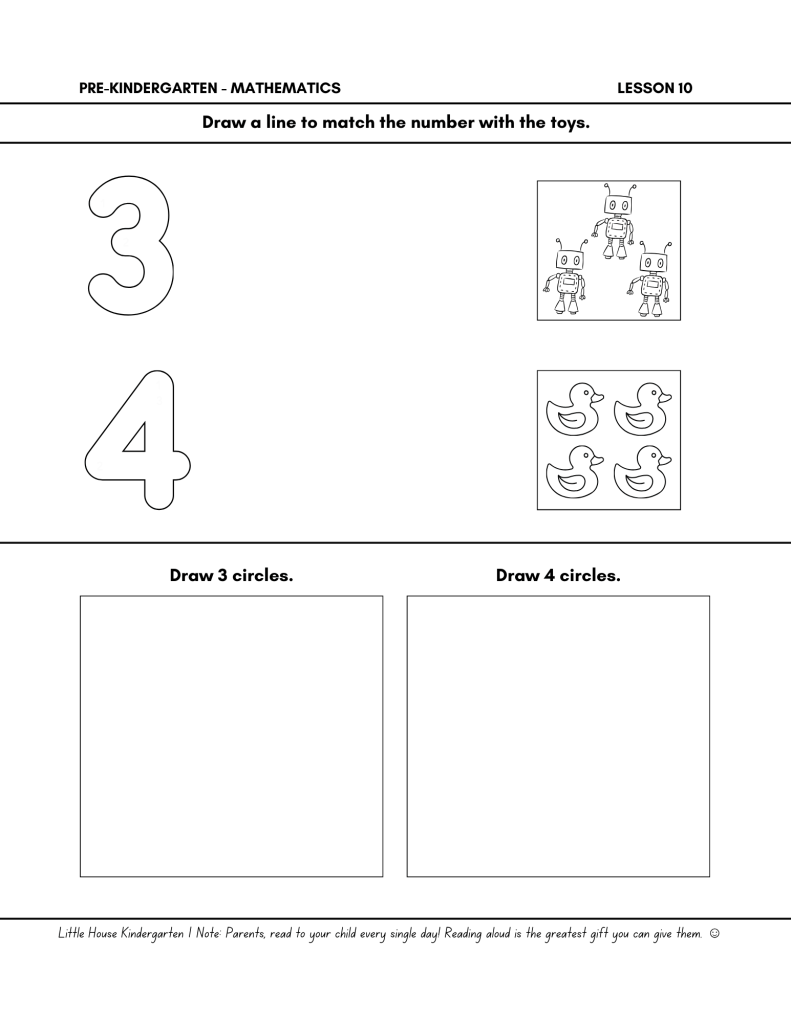 PRE-KINDERGARTEN - MATHEMATICS

LESSON 10

Draw a line to match the number with the toys.

3

4

Draw 3 circles.

Draw 4 circles.

Little House Kindergarten | Note: Parents, read to your child every single day! Reading aloud is the greatest gift you can give them. ☺