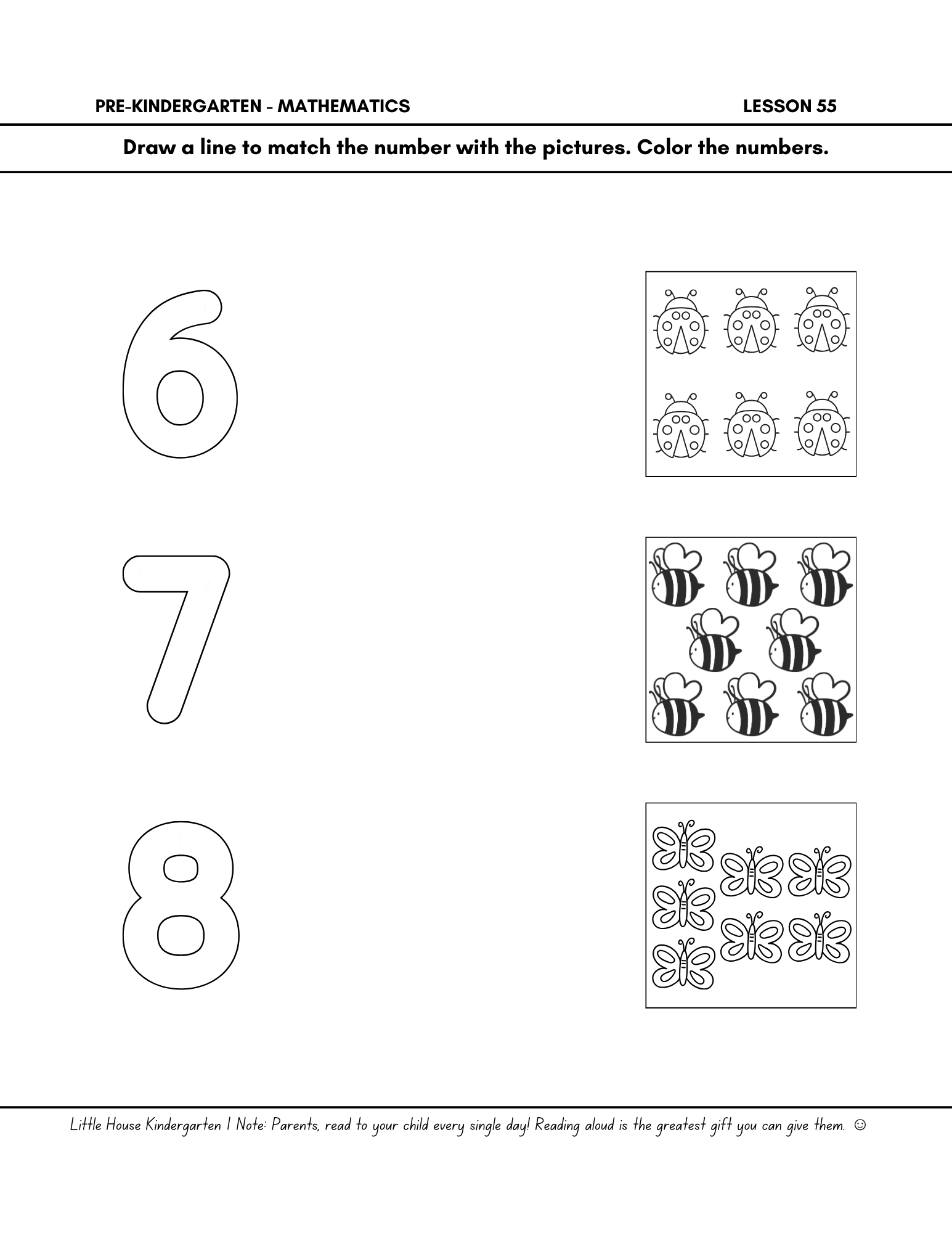 PRE-KINDERGARTEN - MATHEMATICS LESSON 55

Draw a line to match the number with the pictures. Color the numbers.

6

7

8

Little House Kindergarten | Note: Parents, read to your child every single day! Reading aloud is the greatest gift you can give them. ☺